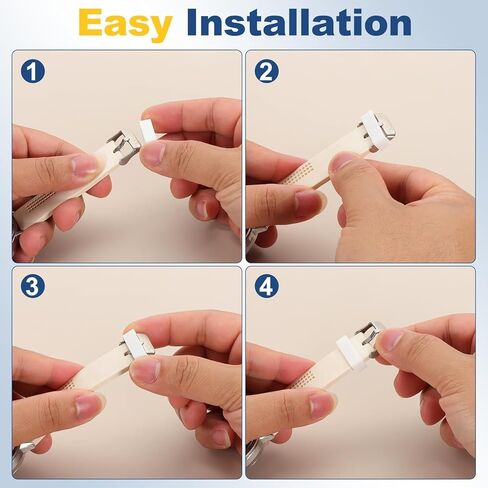 Easy Installation

1

2

3

4