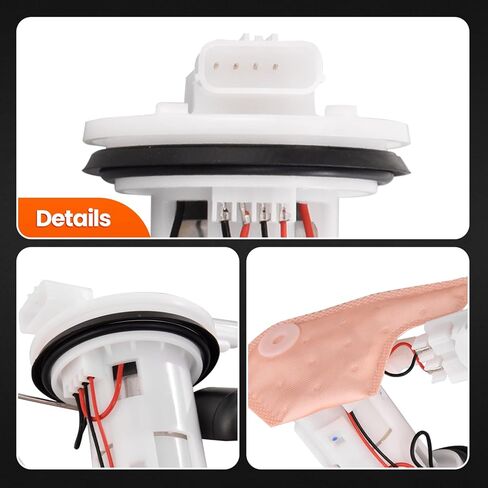 Details