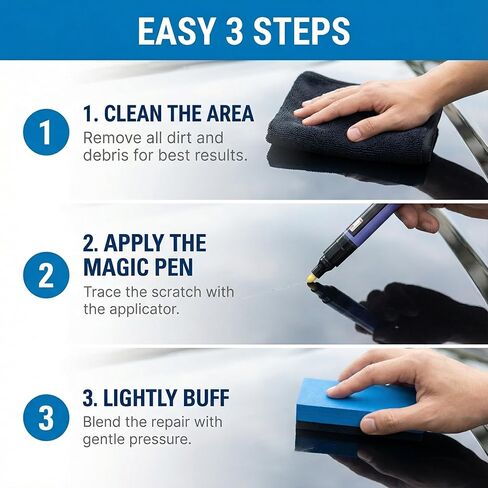 EASY 3 STEPS

1

1. CLEAN THE AREA

Remove all dirt and debris for best results.

2

2. APPLY THE MAGIC PEN

Trace the scratch with the applicator.

3

3. LIGHTLY BUFF

Blend the repair with gentle pressure.