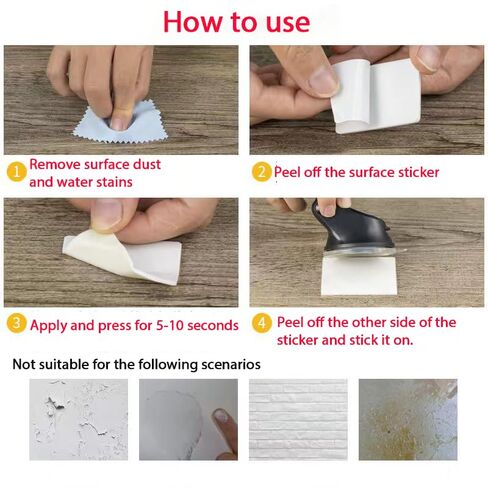 How to use

1 Remove surface dust and water stains

2 Peel off the surface sticker

3 Apply and press for 5-10 seconds

4 Peel off the other side of the sticker and stick it on.

Not suitable for the following scenarios