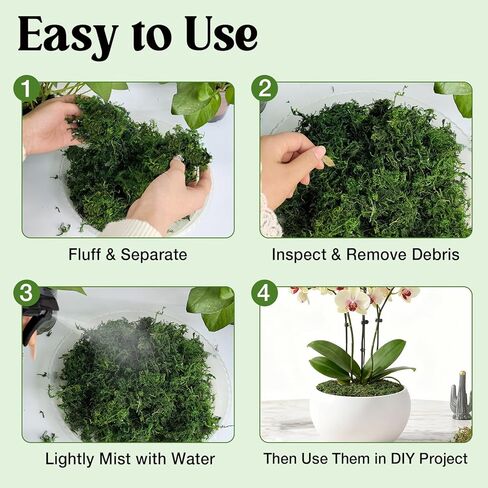 Easy to Use

1

Fluff & Separate

2

Inspect & Remove Debris

3

Lightly Mist with Water

4

Then Use Them in DIY Project