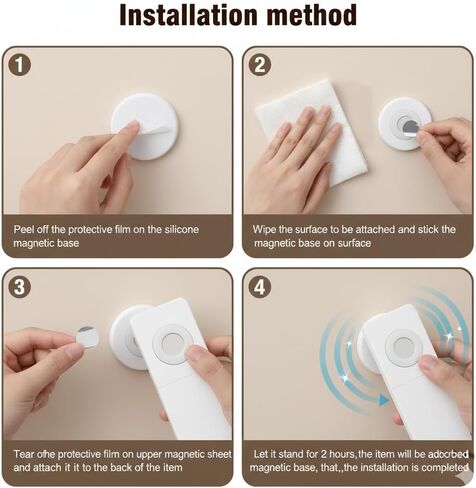 Installation method

1

Peel off the protective film on the silicone magnetic base

2

Wipe the surface to be attached and stick the magnetic base on surface

3

Tear ofhe protective film on upper magnetic sheet and attach it it to the back of the item

4

Let it stand for 2 hours,the item will be adocrbed magnetic base, that,,the installation is completed