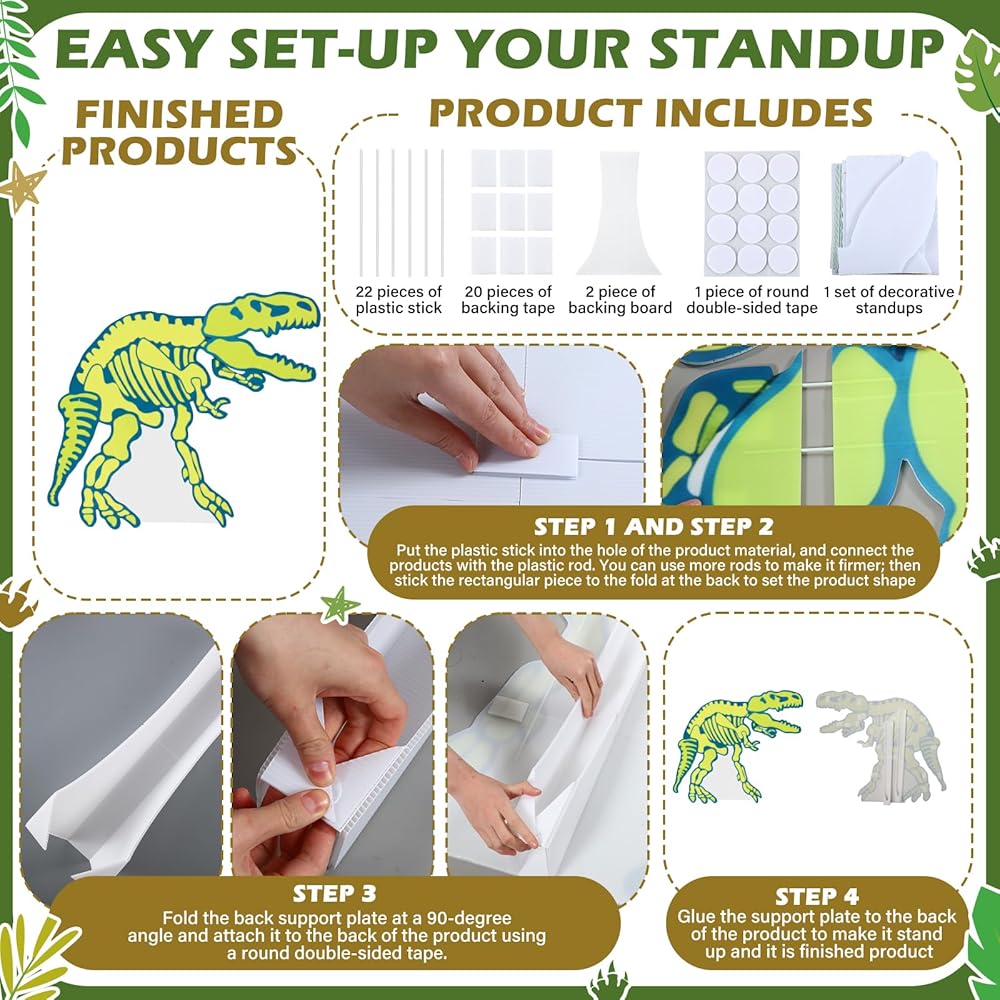 EASY SET-UP YOUR STANDUP

FINISHED PRODUCTS

PRODUCT INCLUDES

22 pieces of plastic stick

20 pieces of backing tape

2 piece of backing board

1 piece of round double-sided tape

1 set of decorative standups

STEP 1 AND STEP 2

Put the plastic stick into the hole of the product material, and connect the products with the plastic rod. You can use more rods to make it firmer; then stick the rectangular piece to the fold at the back to set the product shape

STEP 3

Fold the back support plate at a 90-degree angle and attach it to the back of the product using a round double-sided tape.

STEP 4

Glue the support plate to the back of the product to make it stand up and it is finished product