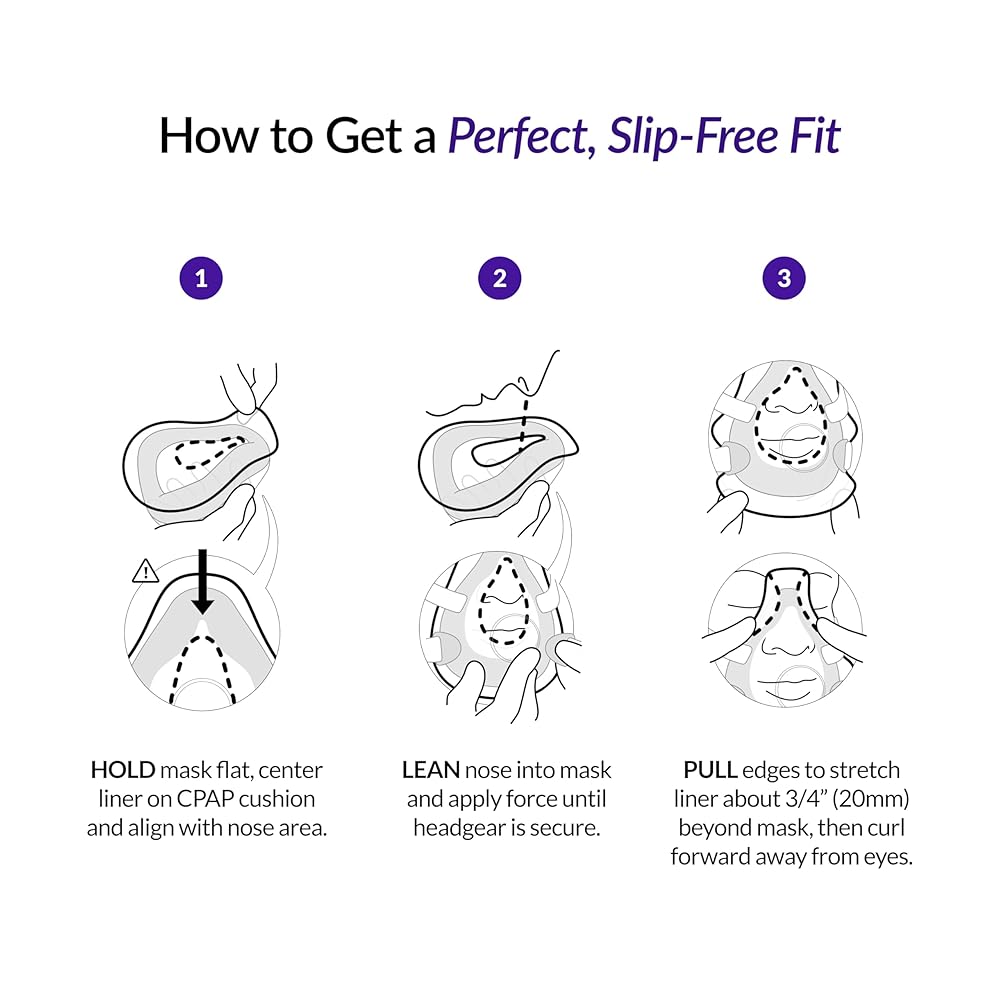 How to Get a Perfect, Slip-Free Fit

1

HOLD mask flat, center liner on CPAP cushion and align with nose area.

2

LEAN nose into mask and apply force until headgear is secure.

3

PULL edges to stretch liner about 3/4" (20mm) beyond mask, then curl forward away from eyes.