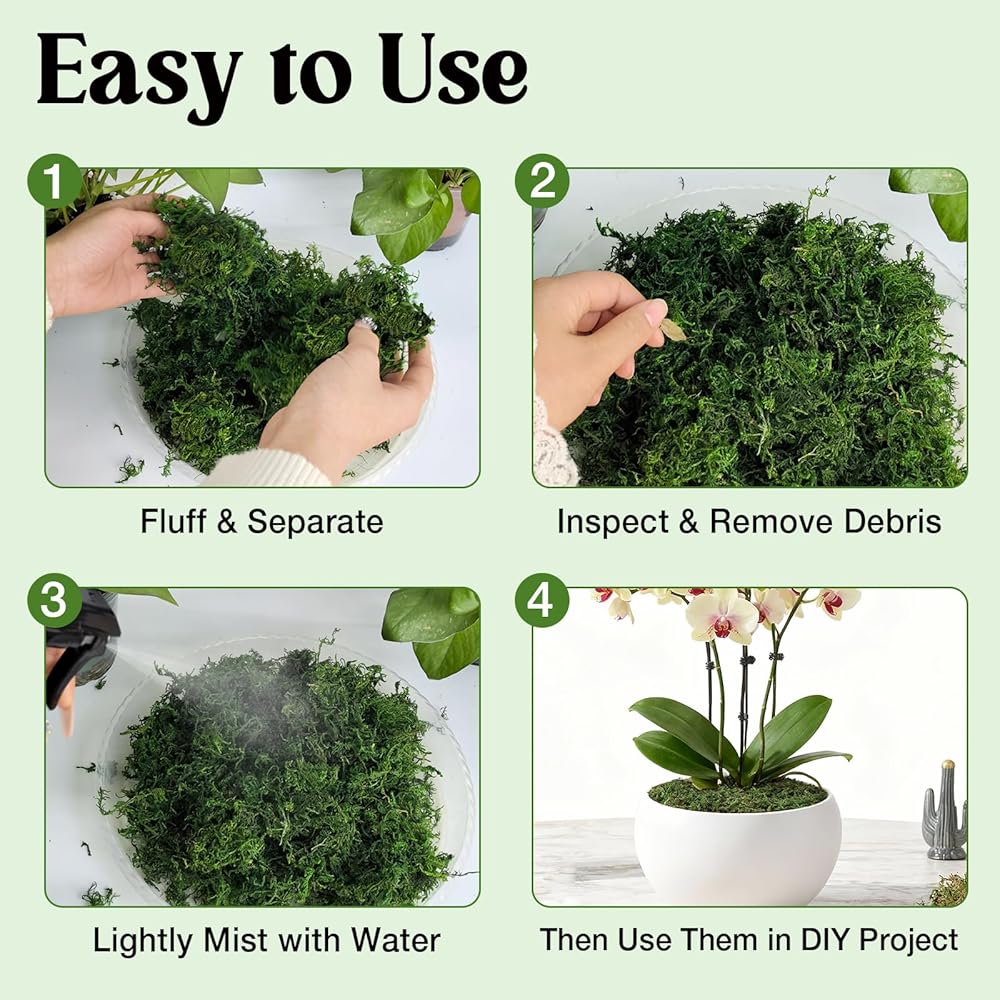 Easy to Use

1

Fluff & Separate

2

Inspect & Remove Debris

3

Lightly Mist with Water

4

Then Use Them in DIY Project