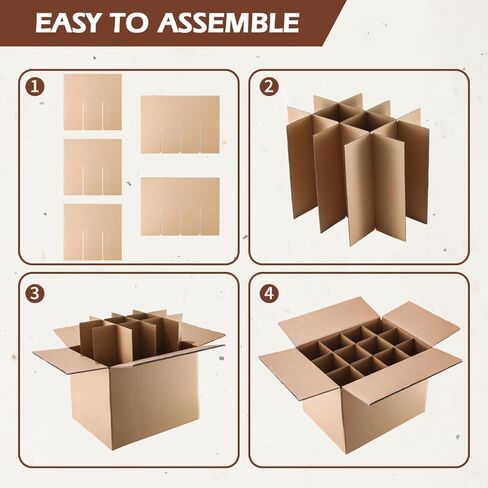 EASY TO ASSEMBLE

1

2

3

4