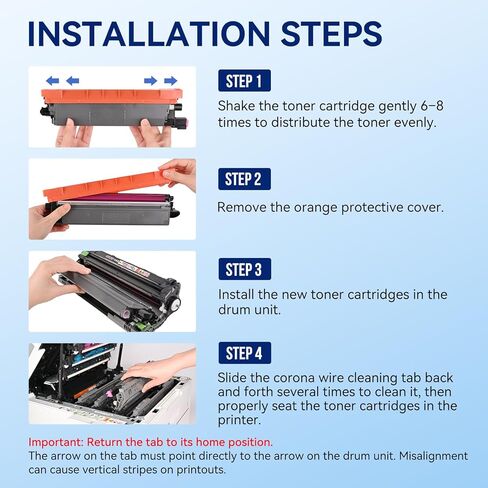 INSTALLATION STEPS

STEP 1

Shake the toner cartridge gently 6–8 times to distribute the toner evenly.

STEP 2

Remove the orange protective cover.

STEP 3

Install the new toner cartridges in the drum unit.

STEP 4

Slide the corona wire cleaning tab back and forth several times to clean it, then properly seat the toner cartridges in the printer.

Important: Return the tab to its home position.
The arrow on the tab must point directly to the arrow on the drum unit. Misalignment can cause vertical stripes on printouts.