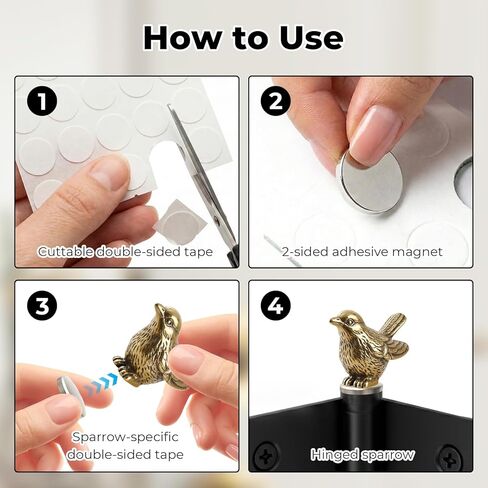 How to Use

1

Cuttable double-sided tape

2

2-sided adhesive magnet

3

Sparrow-specific double-sided tape

4

Hinged sparrow