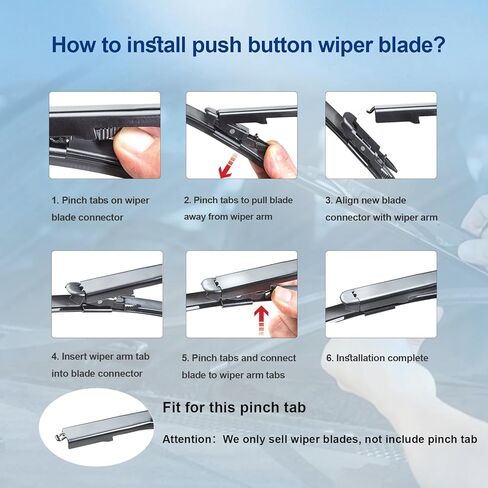 How to install push button wiper blade?

1. Pinch tabs on wiper blade connector

2. Pinch tabs to pull blade away from wiper arm

3. Align new blade connector with wiper arm

4. Insert wiper arm tab into blade connector

5. Pinch tabs and connect blade to wiper arm tabs

6. Installation complete

Fit for this pinch tab

Attention: We only sell wiper blades, not include pinch tab