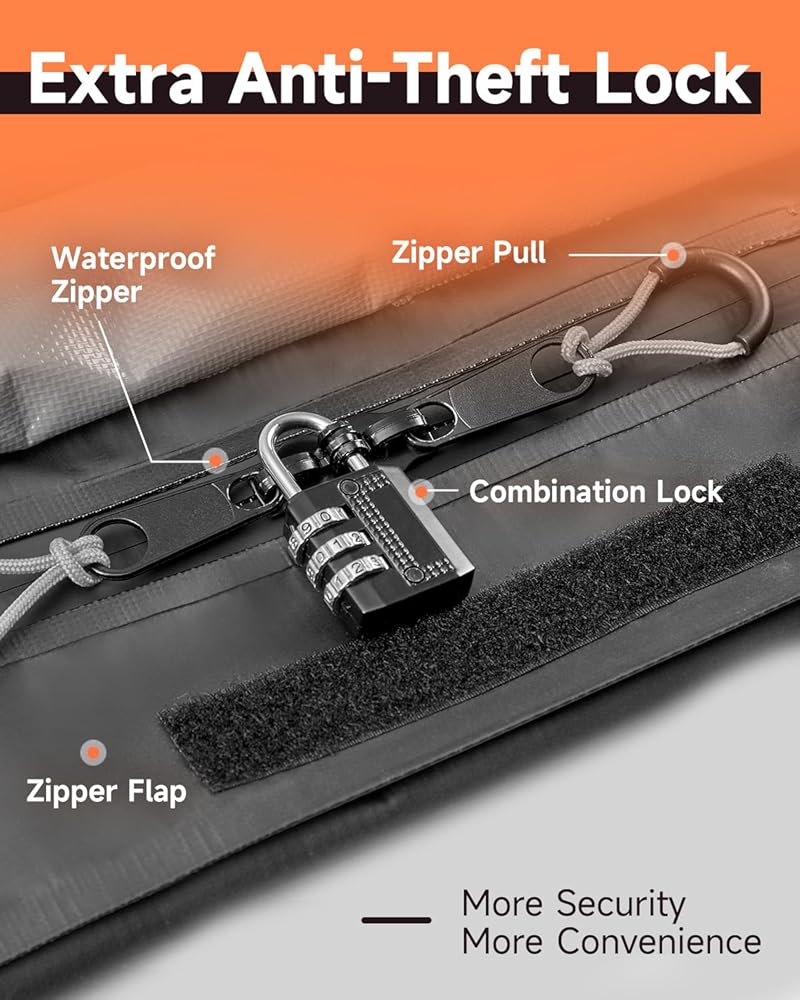 Extra Anti-Theft Lock

Waterproof Zipper

Zipper Pull

Combination Lock

Zipper Flap

More Security
More Convenience