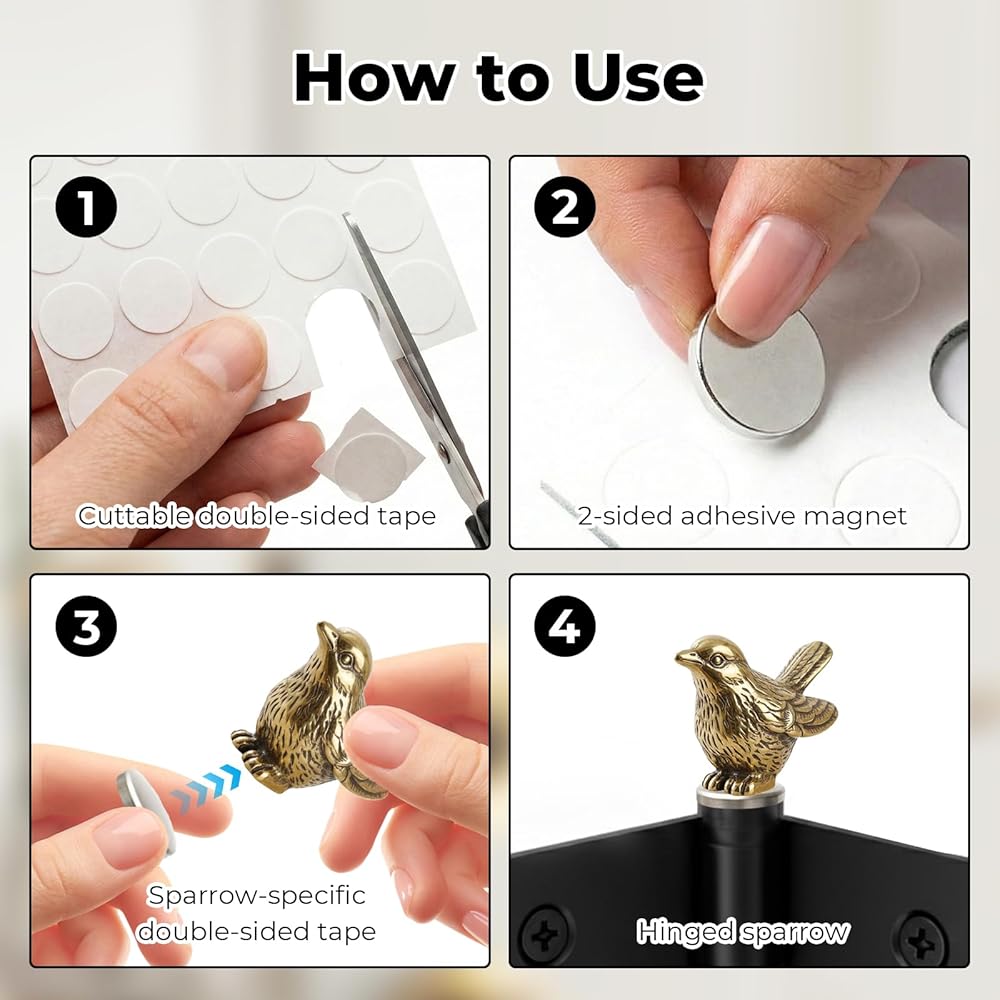 How to Use

1
Cuttable double-sided tape

2
2-sided adhesive magnet

3
Sparrow-specific double-sided tape

4
Hinged sparrow