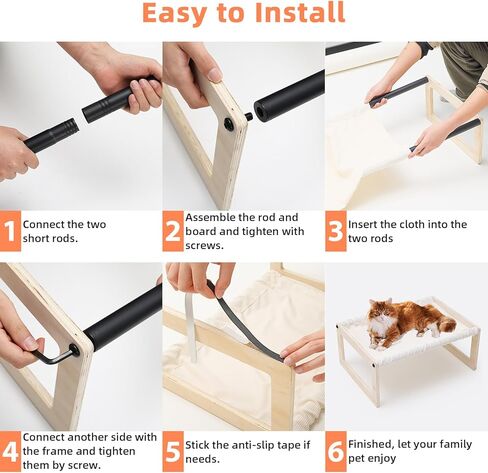 Easy to Install

1 Connect the two short rods.

2 Assemble the rod and board and tighten with screws.

3 Insert the cloth into the two rods

4 Connect another side with the frame and tighten them by screw.

5 Stick the anti-slip tape if needs.

6 Finished, let your family pet enjoy