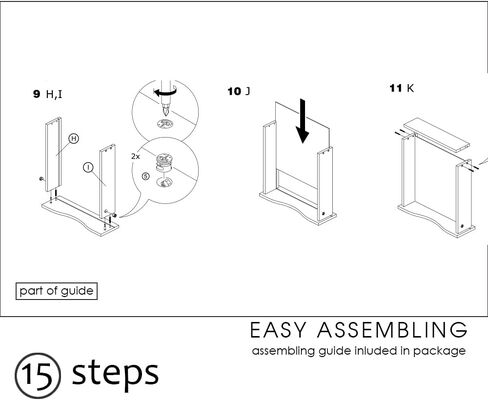 9 H,I

H

I

2x

5

10 J

11 K

part of guide

EASY ASSEMBLING

assembling guide inluded in package

15 steps