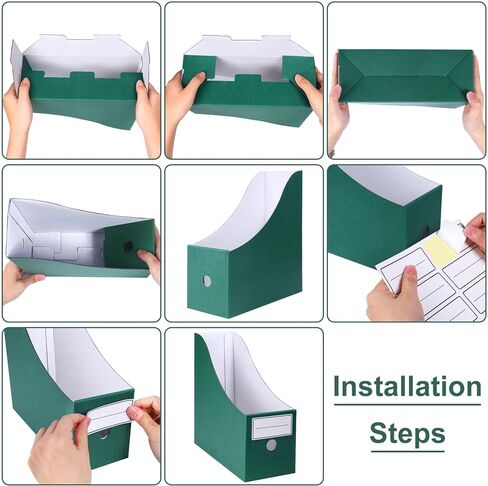 Installation

Steps