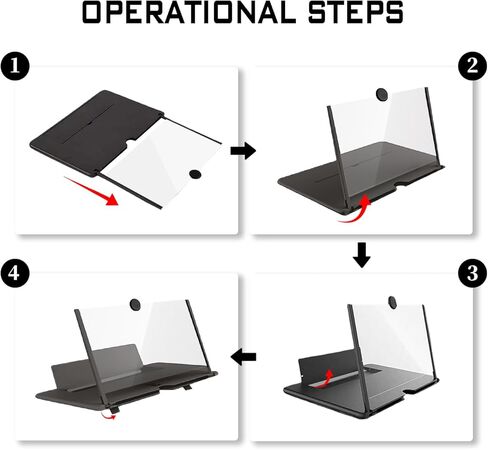 OPERATIONAL STEPS

1

2

4

3