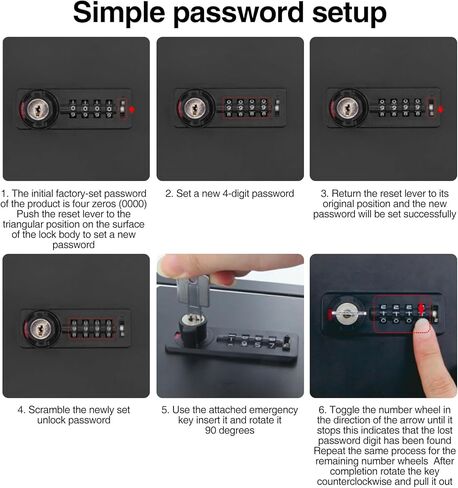 Simple password setup

1. The initial factory-set password of the product is four zeros (0000) Push the reset lever to the triangular position on the surface of the lock body to set a new password

2. Set a new 4-digit password

3. Return the reset lever to its original position and the new password will be set successfully

4. Scramble the newly set unlock password

5. Use the attached emergency key insert it and rotate it 90 degrees

6. Toggle the number wheel in the direction of the arrow until it stops this indicates that the lost password digit has been found Repeat the same process for the remaining number wheels After completion rotate the key counterclockwise and pull it out