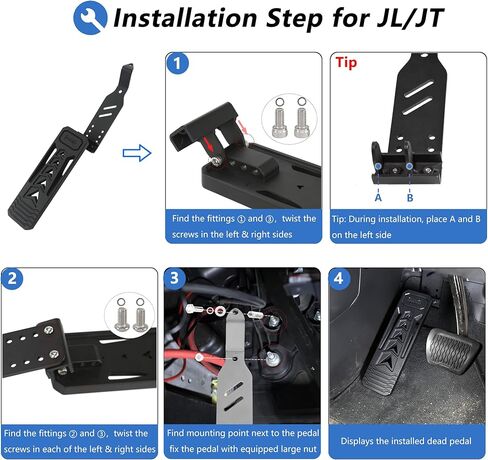 Installation Step for JL/JT

1

Find the fittings ① and ③, twist the screws in the left & right sides

Tip

A

B

Tip: During installation, place A and B on the left side

2

Find the fittings ② and ③, twist the screws in each of the left & right sides

3

Find mounting point next to the pedal fix the pedal with equipped large nut

4

Displays the installed dead pedal