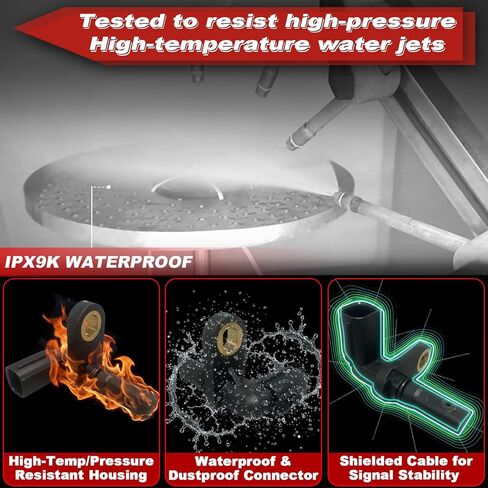 Tested to resist high-pressure High-temperature water jets

IPX9K WATERPROOF

High-Temp/Pressure Resistant Housing

Waterproof & Dustproof Connector

Shielded Cable for Signal Stability