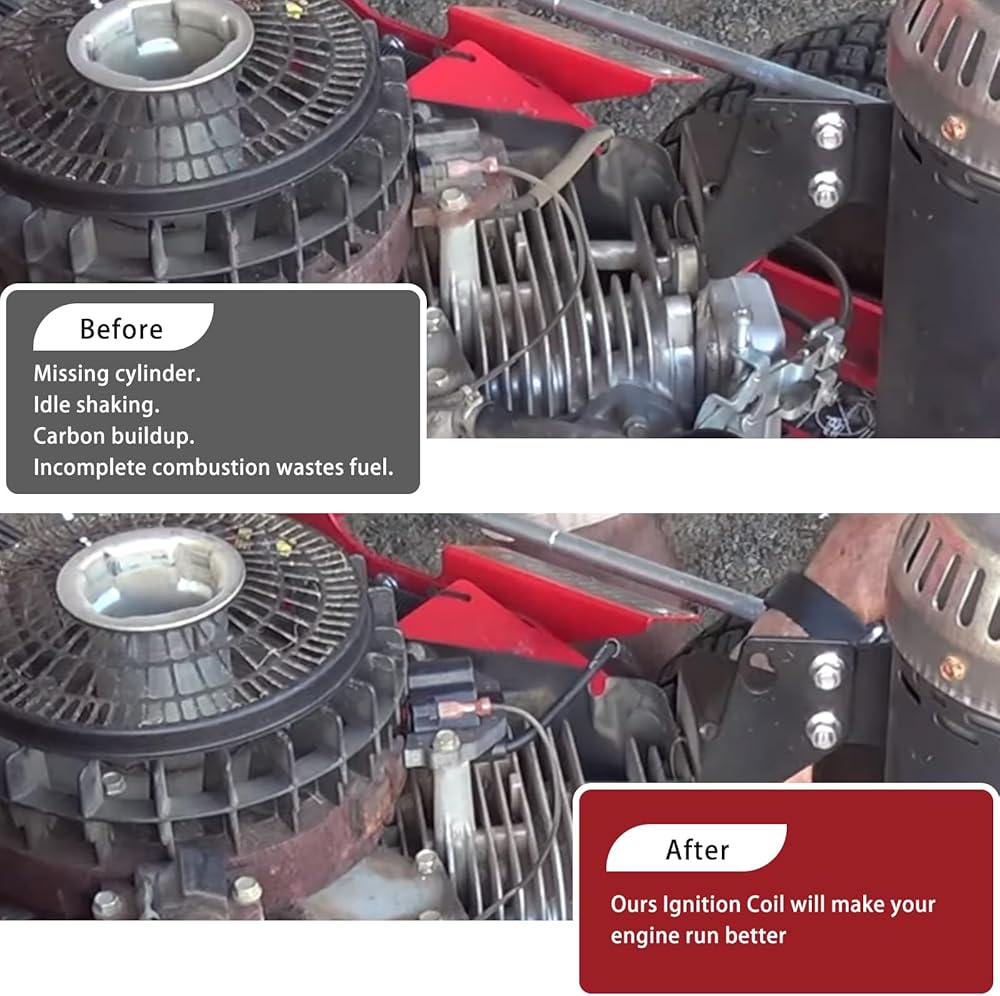 Before
Missing cylinder.
Idle shaking.
Carbon buildup.
Incomplete combustion wastes fuel.

After
Ours Ignition Coil will make your engine run better