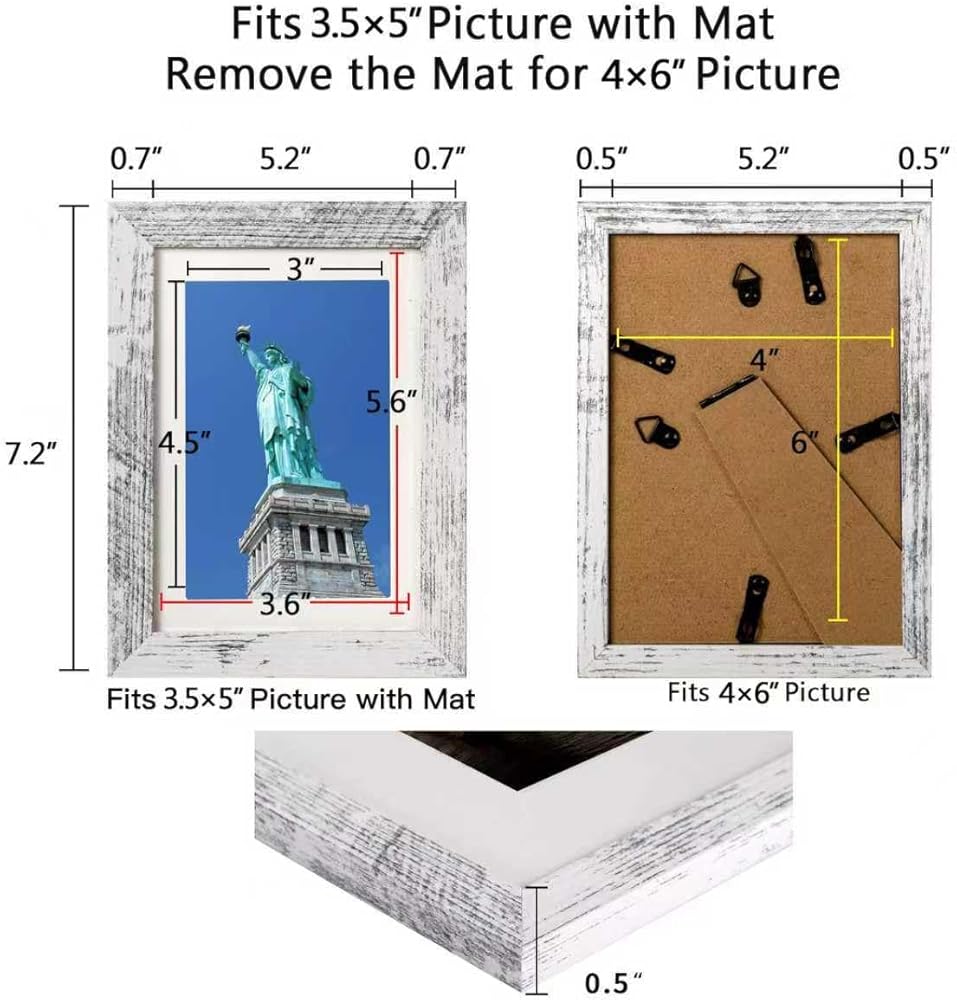 Fits 3.5×5″ Picture with Mat
Remove the Mat for 4×6″ Picture

0.7″ 5.2″ 0.7″

7.2″

3″

4.5″

5.6″

3.6″

Fits 3.5×5″ Picture with Mat

0.5″ 5.2″ 0.5″

4″

6″

Fits 4×6″ Picture

0.5″