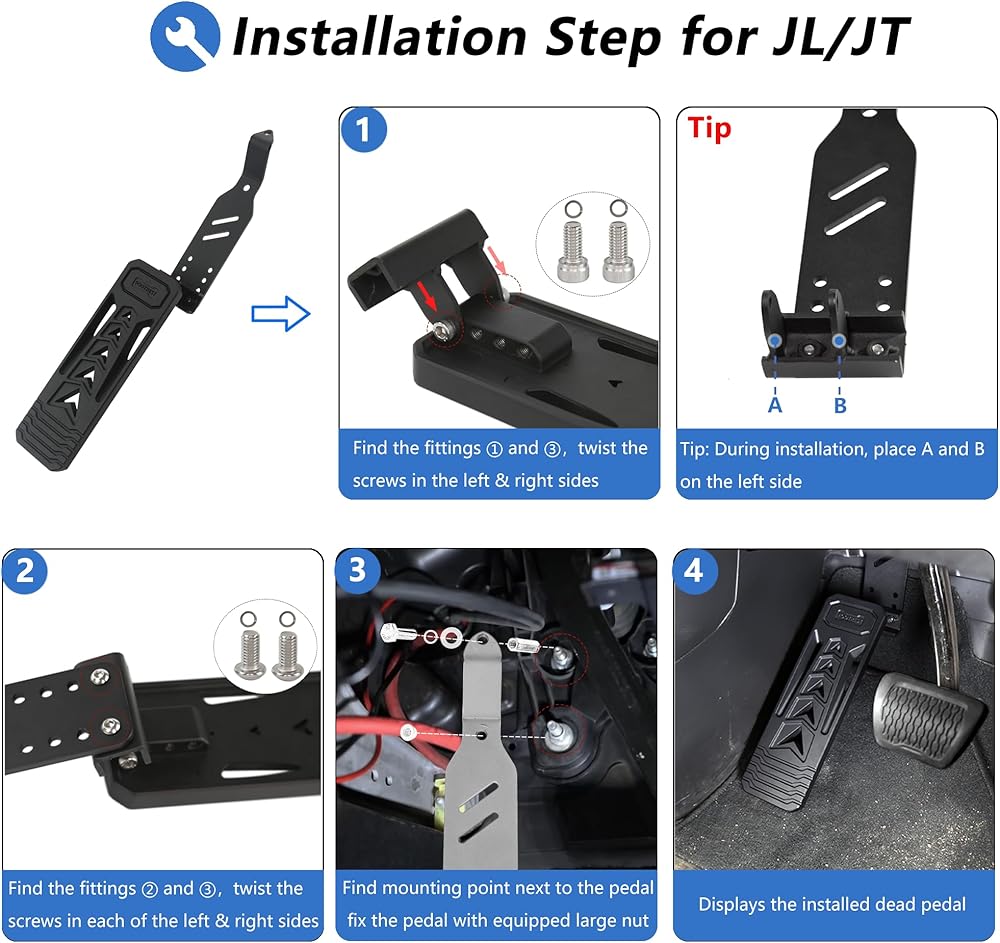 Installation Step for JL/JT

1

Find the fittings ① and ③, twist the screws in the left & right sides

Tip

A B

Tip: During installation, place A and B on the left side

2

Find the fittings ② and ③, twist the screws in each of the left & right sides

3

Find mounting point next to the pedal fix the pedal with equipped large nut

4

Displays the installed dead pedal