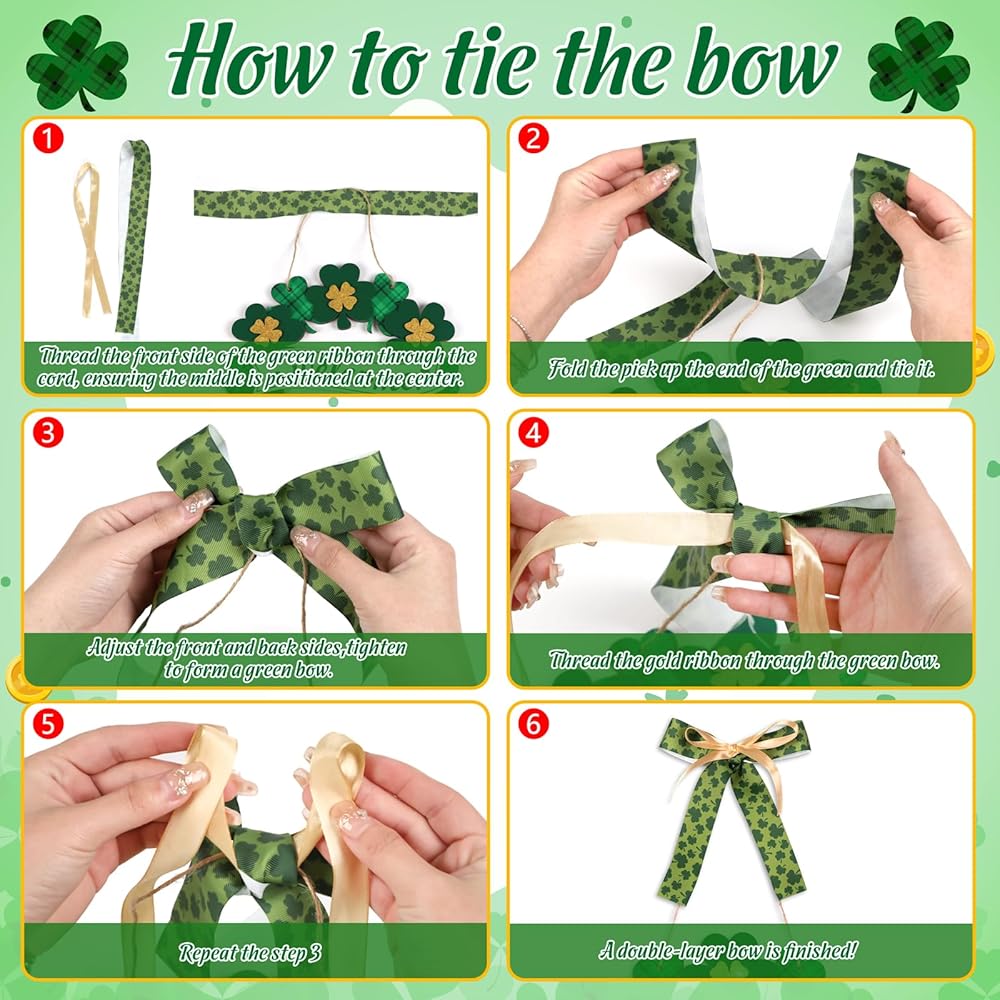 How to tie the bow

1

Thread the front side of the green ribbon through the cord, ensuring the middle is positioned at the center.

2

Fold the pick up the end of the green and tie it.

3

Adjust the front and back sides,tighten to form a green bow.

4

Thread the gold ribbon through the green bow.

5

Repeat the step 3

6

A double-layer bow is finished!