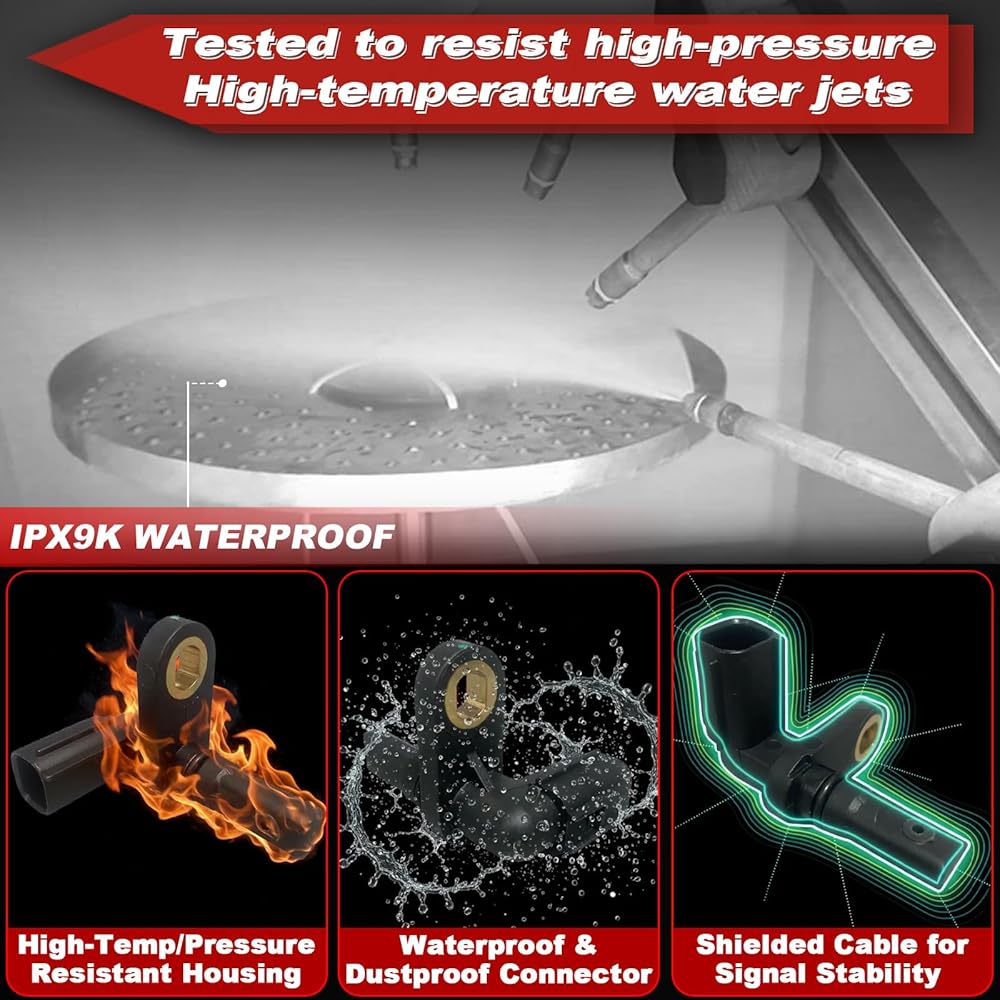 Tested to resist high-pressure
High-temperature water jets

IPX9K WATERPROOF

High-Temp/Pressure Resistant Housing

Waterproof & Dustproof Connector

Shielded Cable for Signal Stability