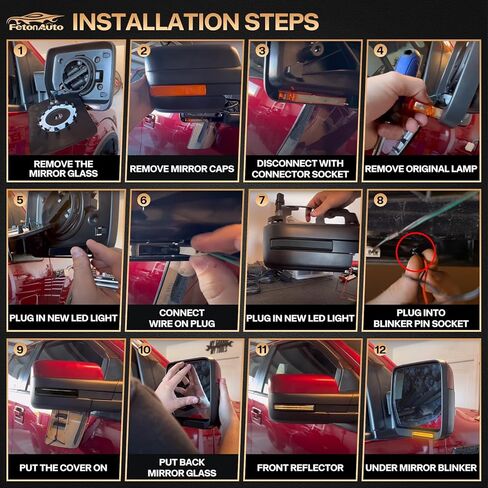 FetonAuto INSTALLATION STEPS

1
REMOVE THE MIRROR GLASS

2
REMOVE MIRROR CAPS

3
DISCONNECT WITH CONNECTOR SOCKET

4
REMOVE ORIGINAL LAMP

5
PLUG IN NEW LED LIGHT

6
CONNECT WIRE ON PLUG

7
PLUG IN NEW LED LIGHT

8
PLUG INTO BLINKER PIN SOCKET

9
PUT THE COVER ON

10
PUT BACK MIRROR GLASS

11
FRONT REFLECTOR

12
UNDER MIRROR BLINKER