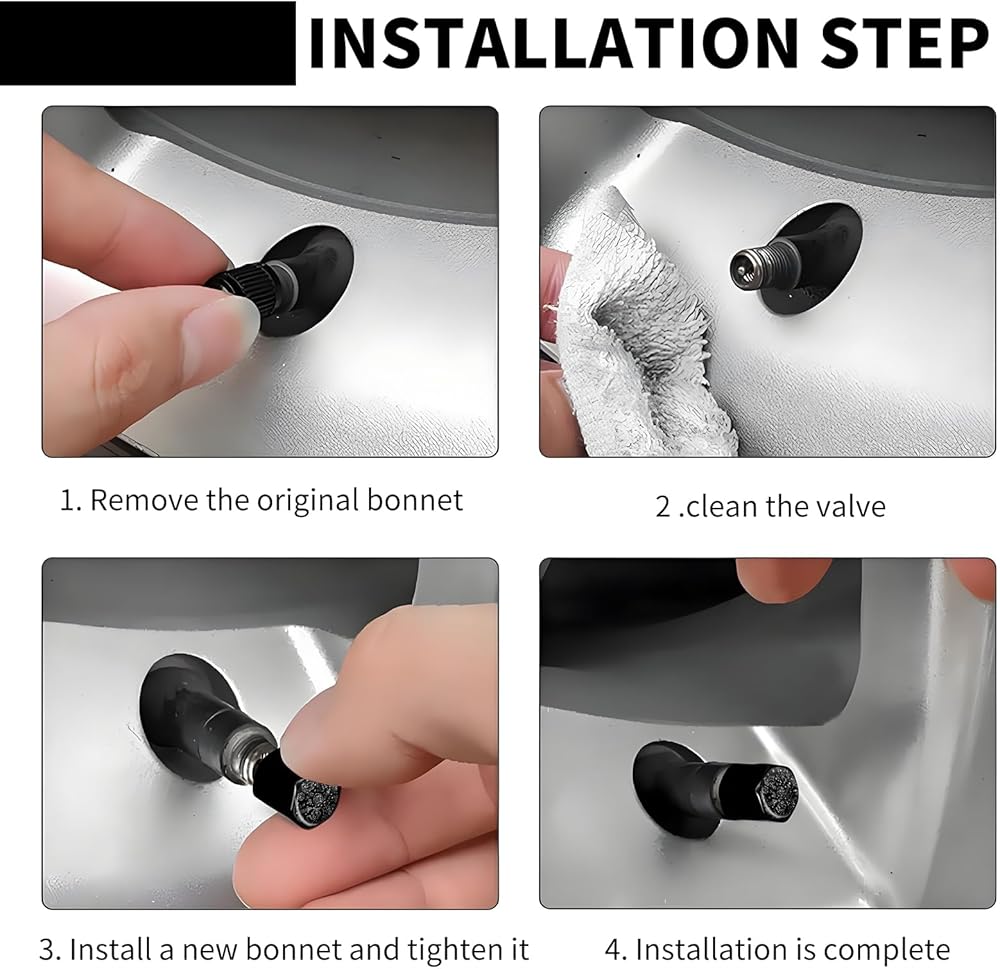 INSTALLATION STEP

1. Remove the original bonnet

2 .clean the valve

3. Install a new bonnet and tighten it

4. Installation is complete