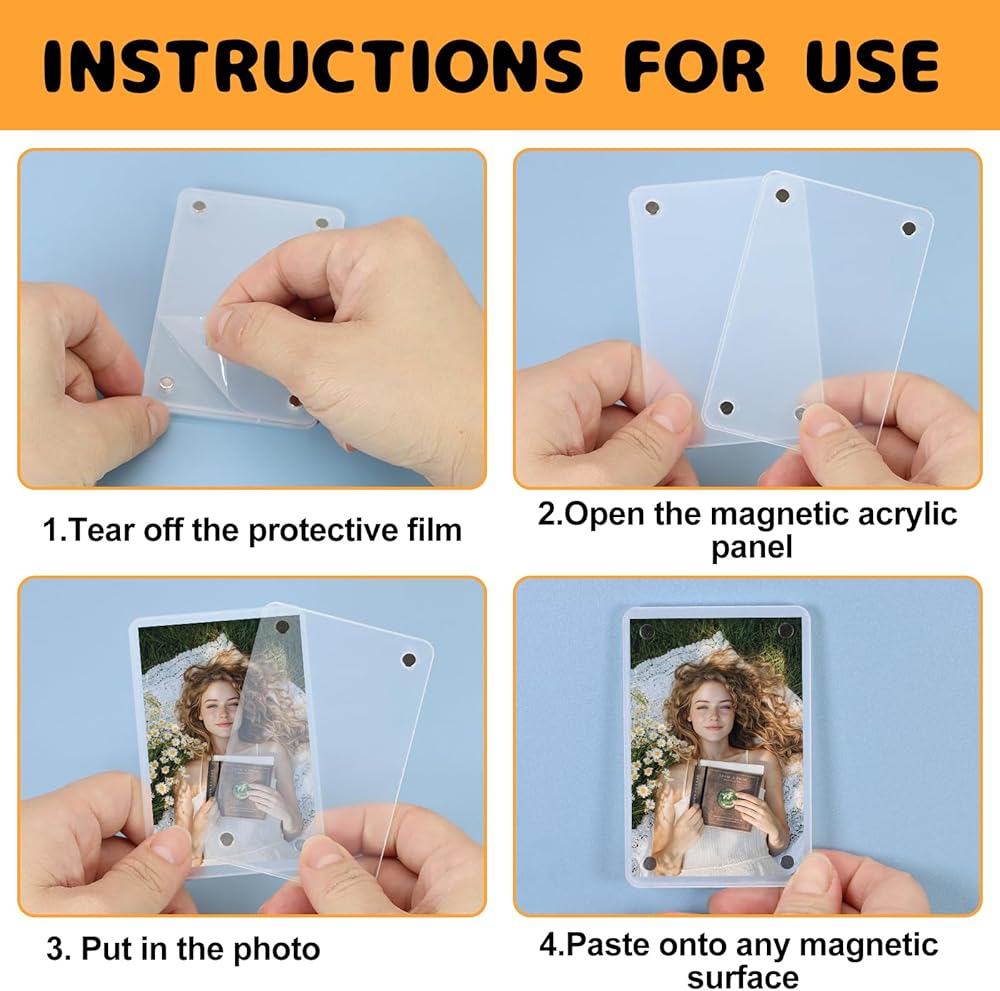 INSTRUCTIONS FOR USE

1.Tear off the protective film

2.Open the magnetic acrylic panel

3. Put in the photo

4.Paste onto any magnetic surface