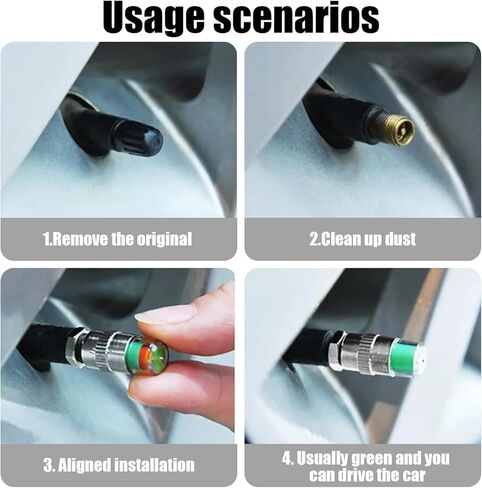 Usage scenarios

1.Remove the original

2.Clean up dust

3. Aligned installation

4. Usually green and you can drive the car