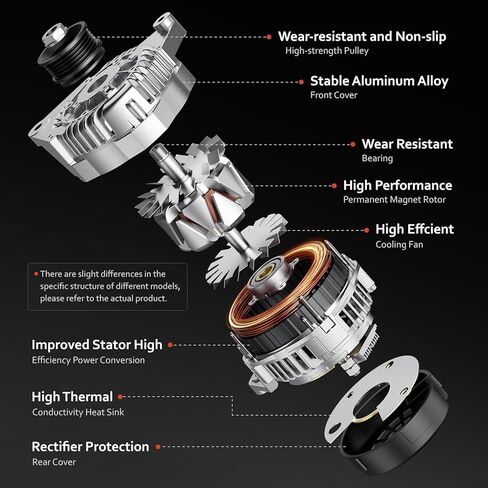 Wear-resistant and Non-slip
High-strength Pulley

Stable Aluminum Alloy
Front Cover

Wear Resistant
Bearing

High Performance
Permanent Magnet Rotor

High Effcient
Cooling Fan

There are slight differences in the specific structure of different models, please refer to the actual product.

Improved Stator High
Efficiency Power Conversion

High Thermal
Conductivity Heat Sink

Rectifier Protection
Rear Cover