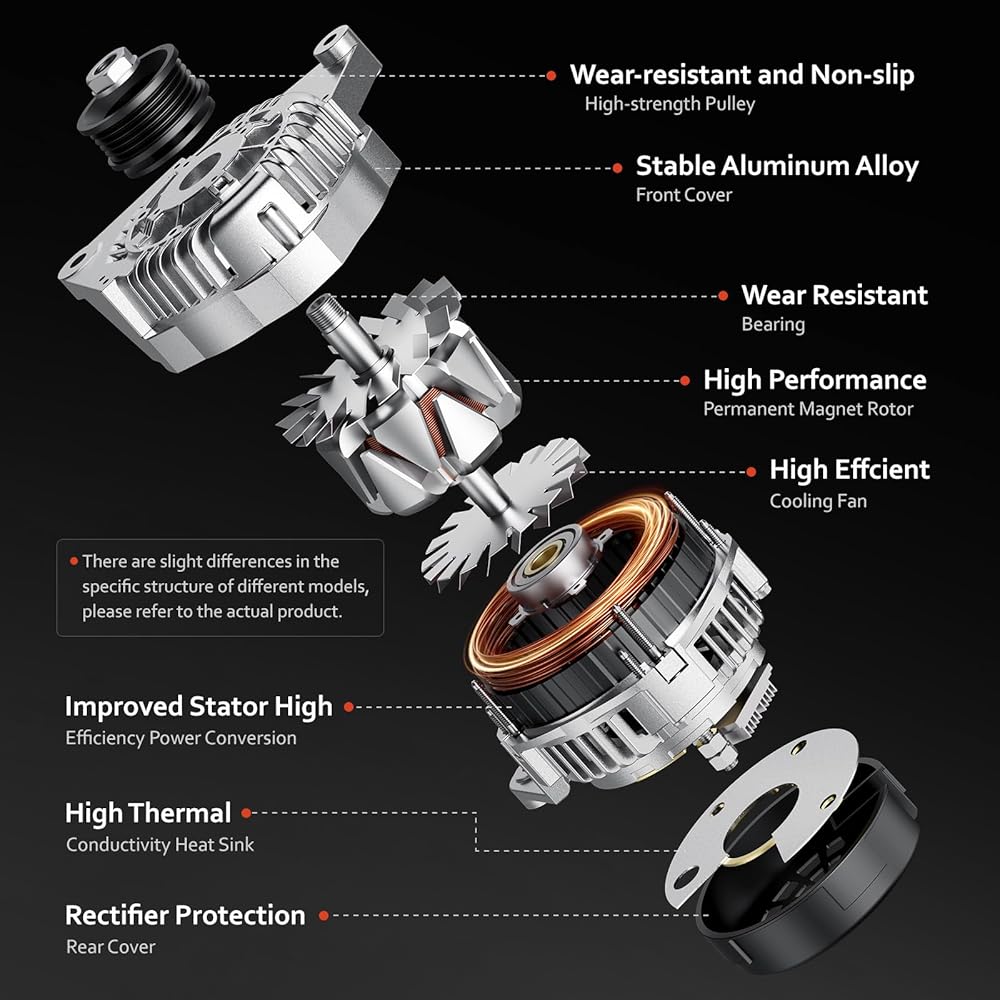 Wear-resistant and Non-slip
High-strength Pulley

Stable Aluminum Alloy
Front Cover

Wear Resistant
Bearing

High Performance
Permanent Magnet Rotor

High Effcient
Cooling Fan

There are slight differences in the specific structure of different models, please refer to the actual product.

Improved Stator High
Efficiency Power Conversion

High Thermal
Conductivity Heat Sink

Rectifier Protection
Rear Cover