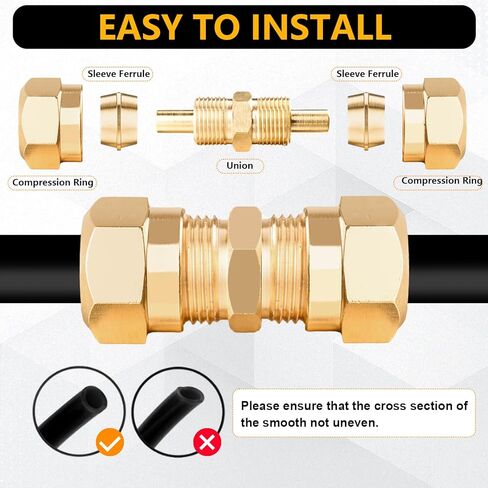 EASY TO INSTALL

Sleeve Ferrule

Sleeve Ferrule

Union

Compression Ring

Compression Ring

Please ensure that the cross section of the smooth not uneven.