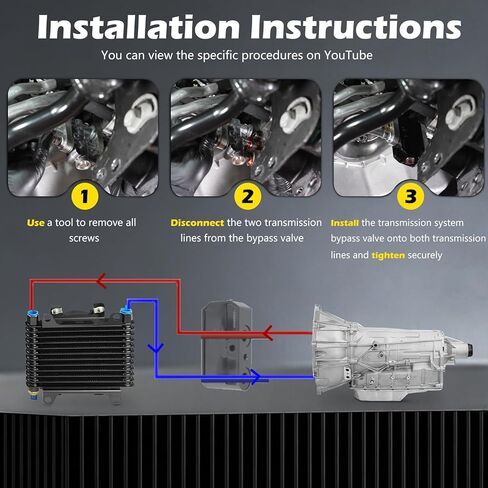 Installation Instructions

You can view the specific procedures on YouTube

1

Use a tool to remove all screws

2

Disconnect the two transmission lines from the bypass valve

3

Install the transmission system bypass valve onto both transmission lines and tighten securely