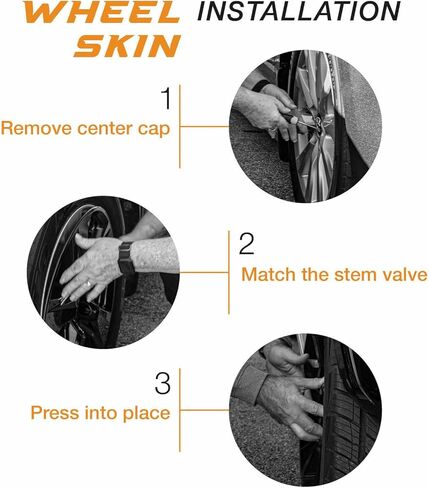 WHEEL SKIN INSTALLATION

1
Remove center cap

2
Match the stem valve

3
Press into place