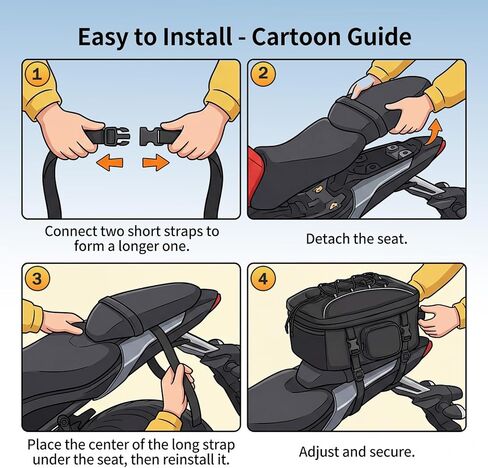 Easy to Install - Cartoon Guide

1

Connect two short straps to form a longer one.

2

Detach the seat.

3

Place the center of the long strap under the seat, then reinstall it.

4

Adjust and secure.