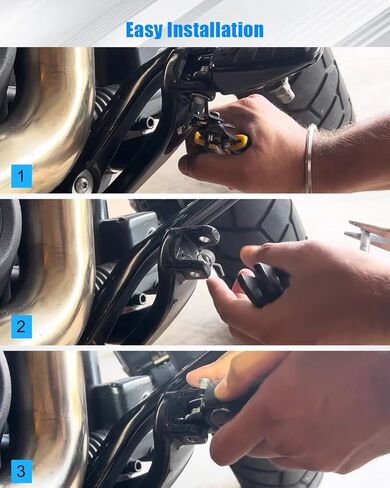 Easy Installation

1

2

3