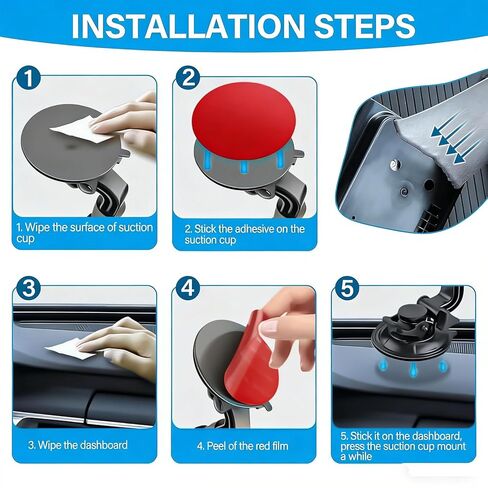 INSTALLATION STEPS

1

1. Wipe the surface of suction cup

2

2. Stick the adhesive on the suction cup

3

3. Wipe the dashboard

4

4. Peel of the red film

5

5. Stick it on the dashboard, press the suction cup mount a while