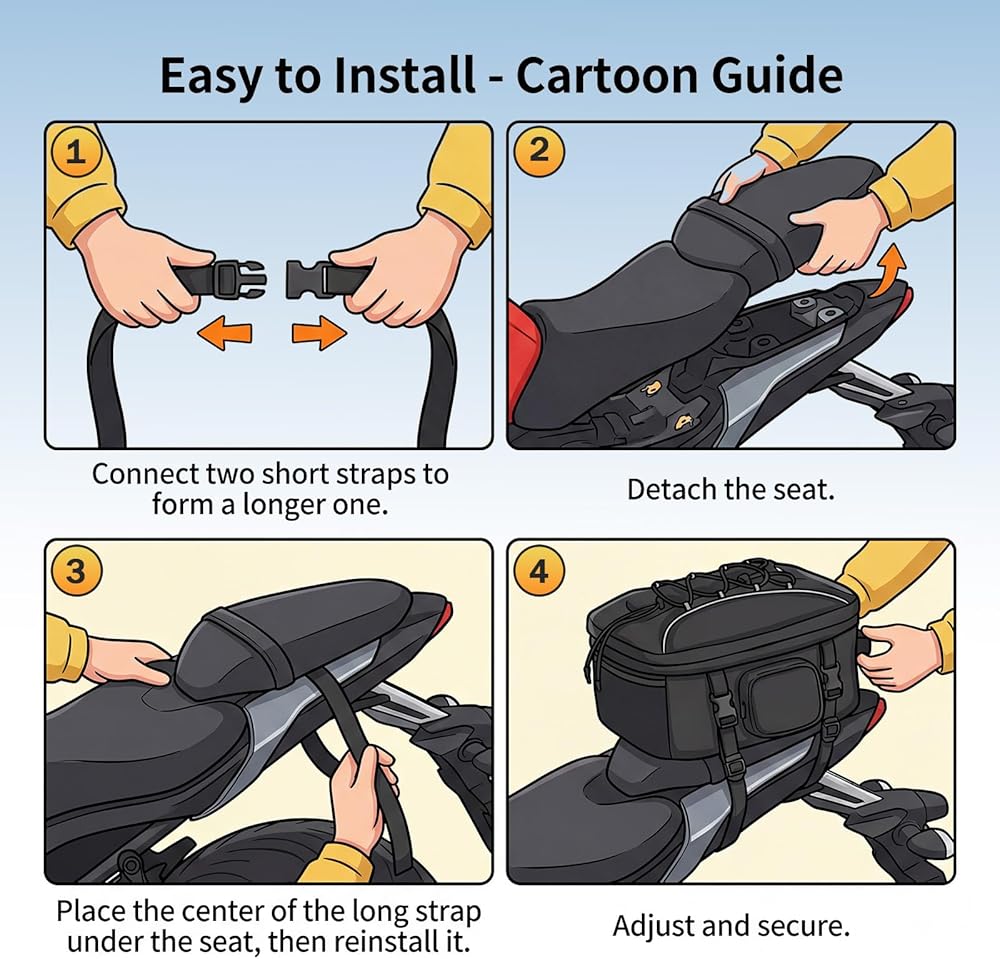 Easy to Install - Cartoon Guide

1

Connect two short straps to form a longer one.

2

Detach the seat.

3

Place the center of the long strap under the seat, then reinstall it.

4

Adjust and secure.