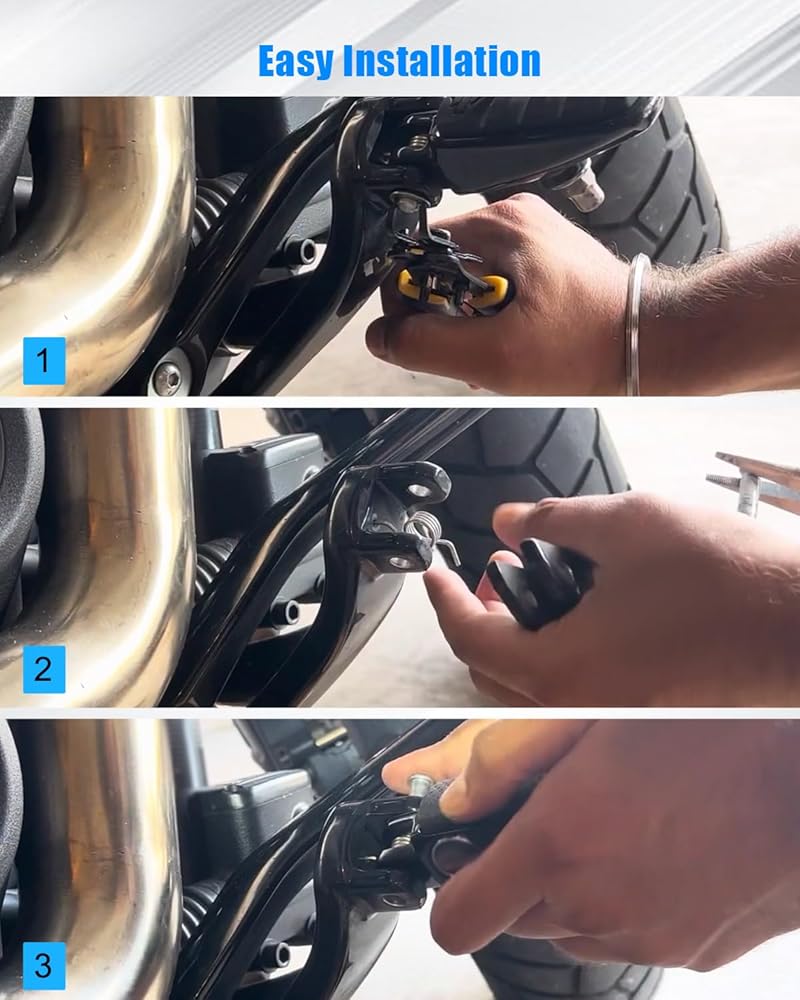 Easy Installation

1

2

3