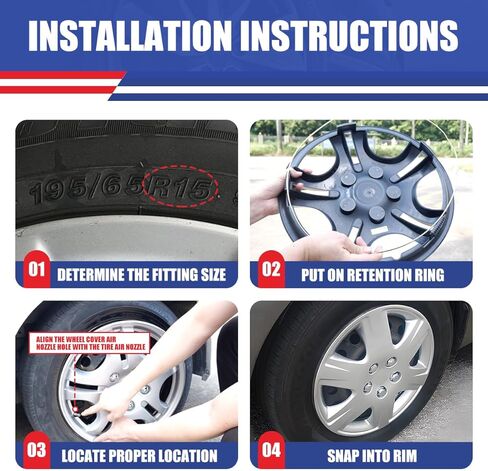 INSTALLATION INSTRUCTIONS

195/65R15

01 DETERMINE THE FITTING SIZE

02 PUT ON RETENTION RING

ALIGN THE WHEEL COVER AIR NOZZLE HOLE WITH THE TIRE AIR NOZZLE

03 LOCATE PROPER LOCATION

04 SNAP INTO RIM