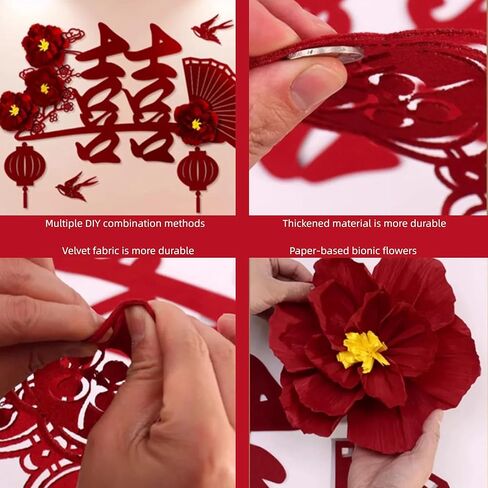 囍

Multiple DIY combination methods

Thickened material is more durable

Velvet fabric is more durable

Paper-based bionic flowers