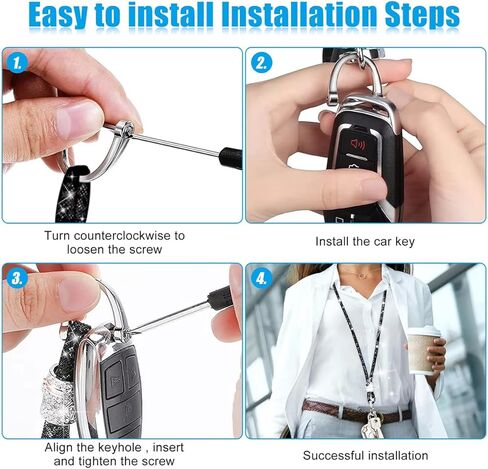 Easy to install Installation Steps

1.

Turn counterclockwise to loosen the screw

2.

Install the car key

3.

Align the keyhole , insert and tighten the screw

4.

Successful installation