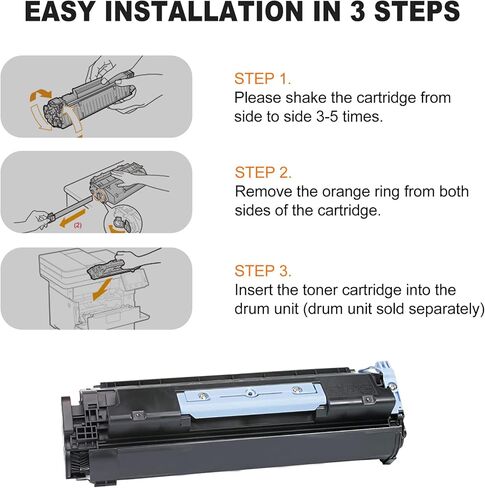 EASY INSTALLATION IN 3 STEPS

STEP 1.
Please shake the cartridge from side to side 3-5 times.

(2)

STEP 2.
Remove the orange ring from both sides of the cartridge.

STEP 3.
Insert the toner cartridge into the drum unit (drum unit sold separately)