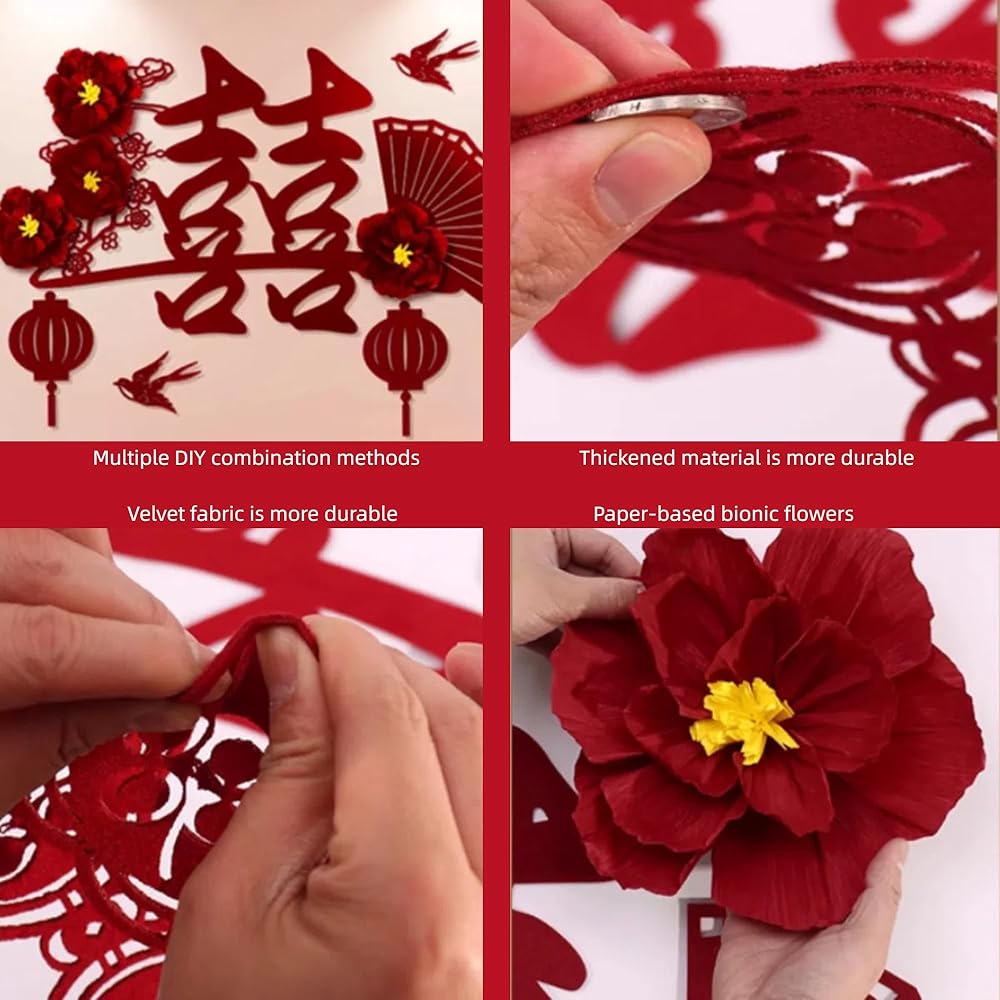 囍

Multiple DIY combination methods

Thickened material is more durable

Velvet fabric is more durable

Paper-based bionic flowers