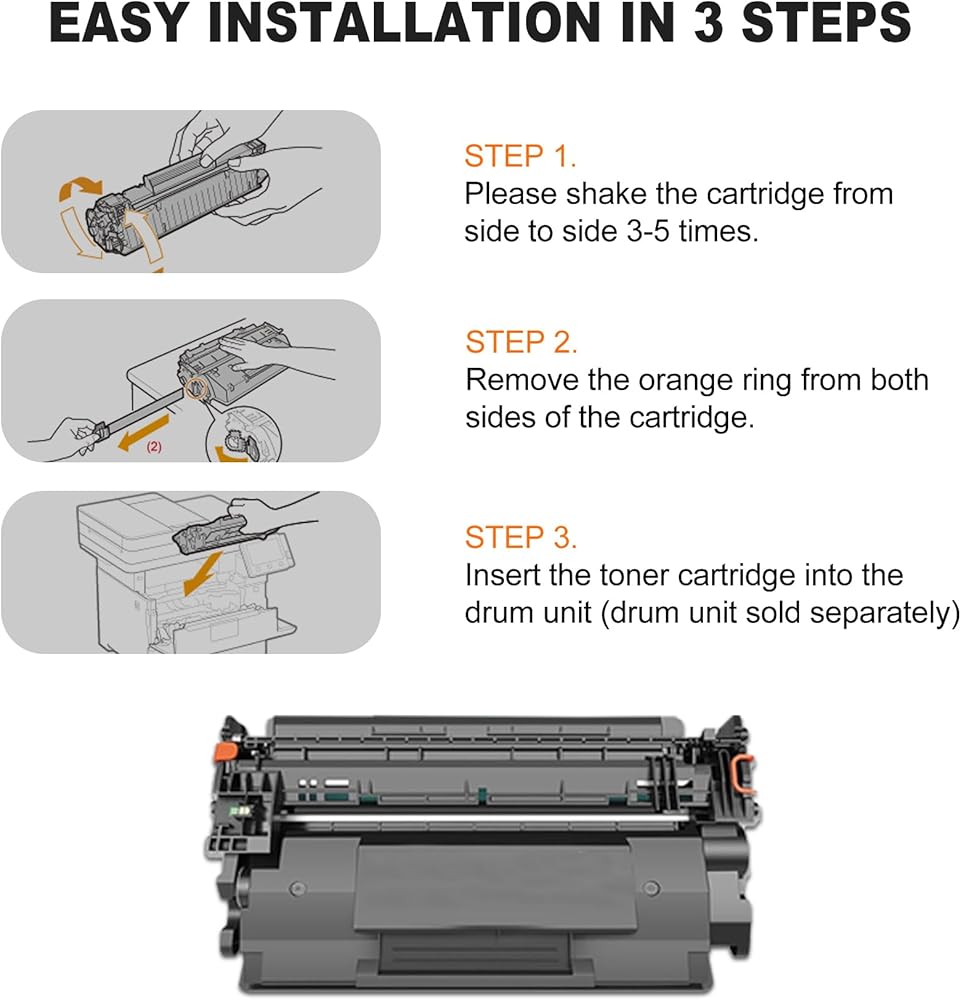 EASY INSTALLATION IN 3 STEPS

(2)

STEP 1.
Please shake the cartridge from side to side 3-5 times.

STEP 2.
Remove the orange ring from both sides of the cartridge.

STEP 3.
Insert the toner cartridge into the drum unit (drum unit sold separately)