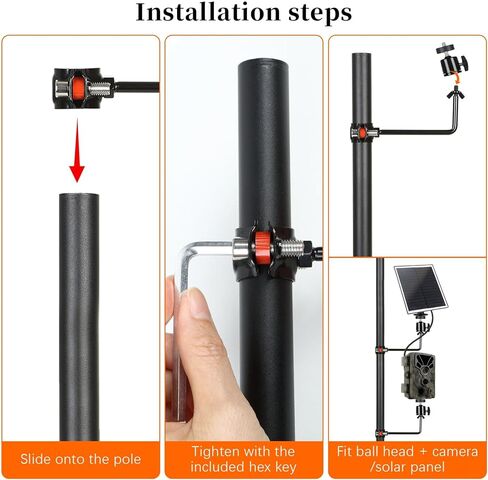 Installation steps

Slide onto the pole

Tighten with the included hex key

Fit ball head + camera /solar panel