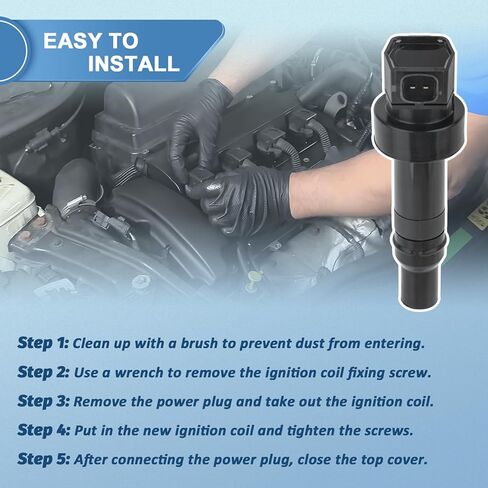 EASY TO INSTALL

Step 1: Clean up with a brush to prevent dust from entering.

Step 2: Use a wrench to remove the ignition coil fixing screw.

Step 3: Remove the power plug and take out the ignition coil.

Step 4: Put in the new ignition coil and tighten the screws.

Step 5: After connecting the power plug, close the top cover.