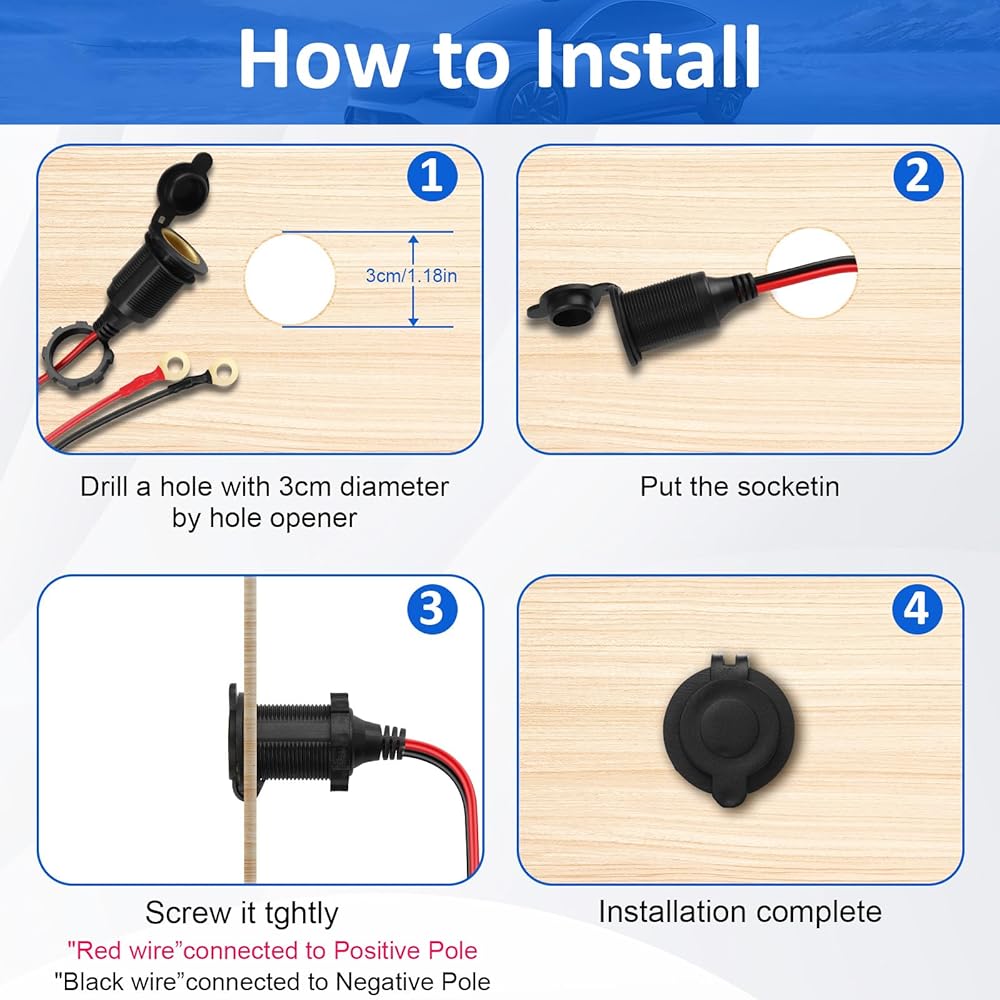 How to Install

1

3cm/1.18in

Drill a hole with 3cm diameter by hole opener

2

Put the socketin

3

Screw it tghtly

"Red wire"connected to Positive Pole

"Black wire"connected to Negative Pole

4

Installation complete